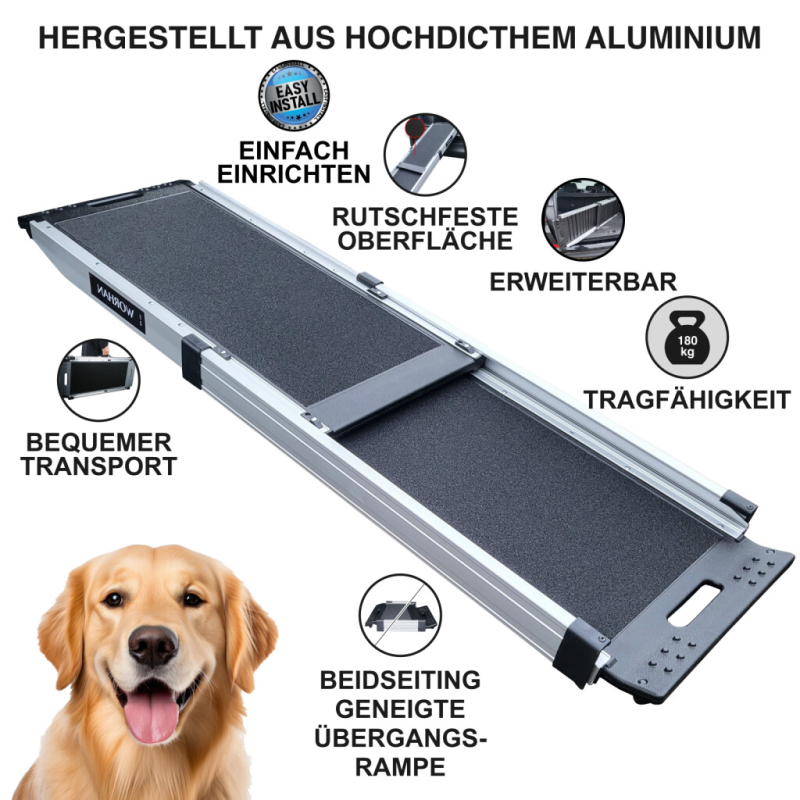 HERGESTELLT AUS HOCHDICTHEM ALUMINIUM

EASY INSTALL

EINFACH EINRICHTEN

RUTSCHFESTE OBERFLÄCHE

ERWEITERBAR

180 kg

TRAGFÄHIGKEIT

WORHAN

BEQUEMER TRANSPORT

BEIDSEITING GENEIGTE ÜBERGANGS-RAMPE